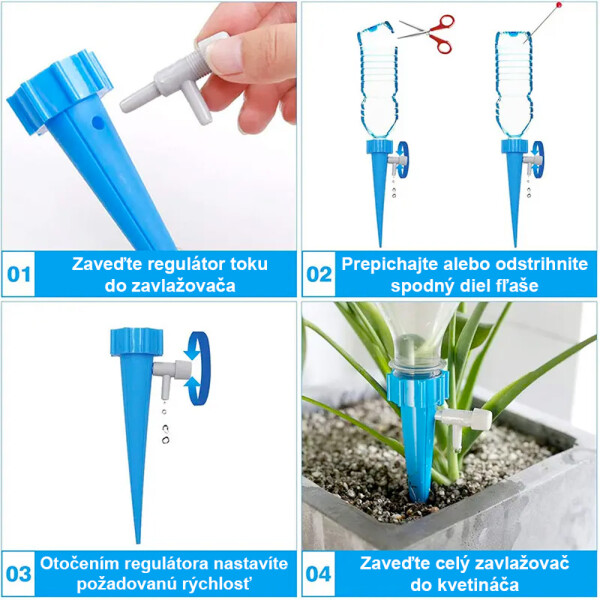 01 Zaveďte regulátor toku do zavlažovača

02 Prepichajte alebo odstrihnite spodný diel fľaše

03 Otočením regulátora nastavíte požadovanú rýchlosť

04 Zaveďte celý zavlažovač do kvetináča