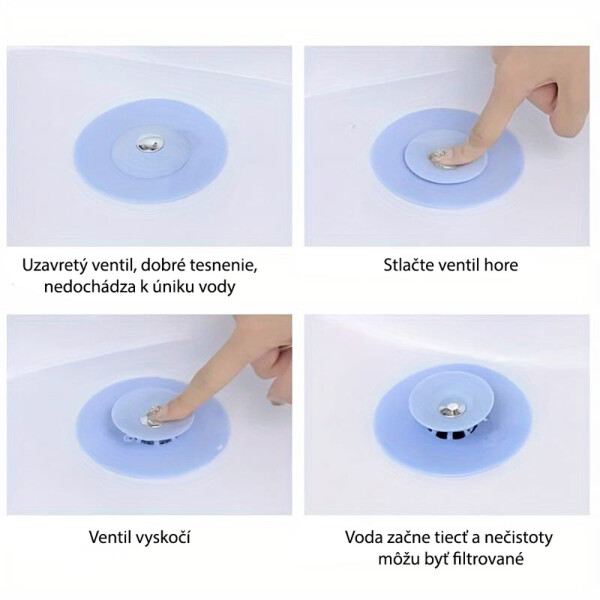 Uzavretý ventil, dobré tesnenie, nedochádza k úniku vody

Stlačte ventil hore

Ventil vyskočí

Voda začne tiecť a nečistoty môžu byť filtrované