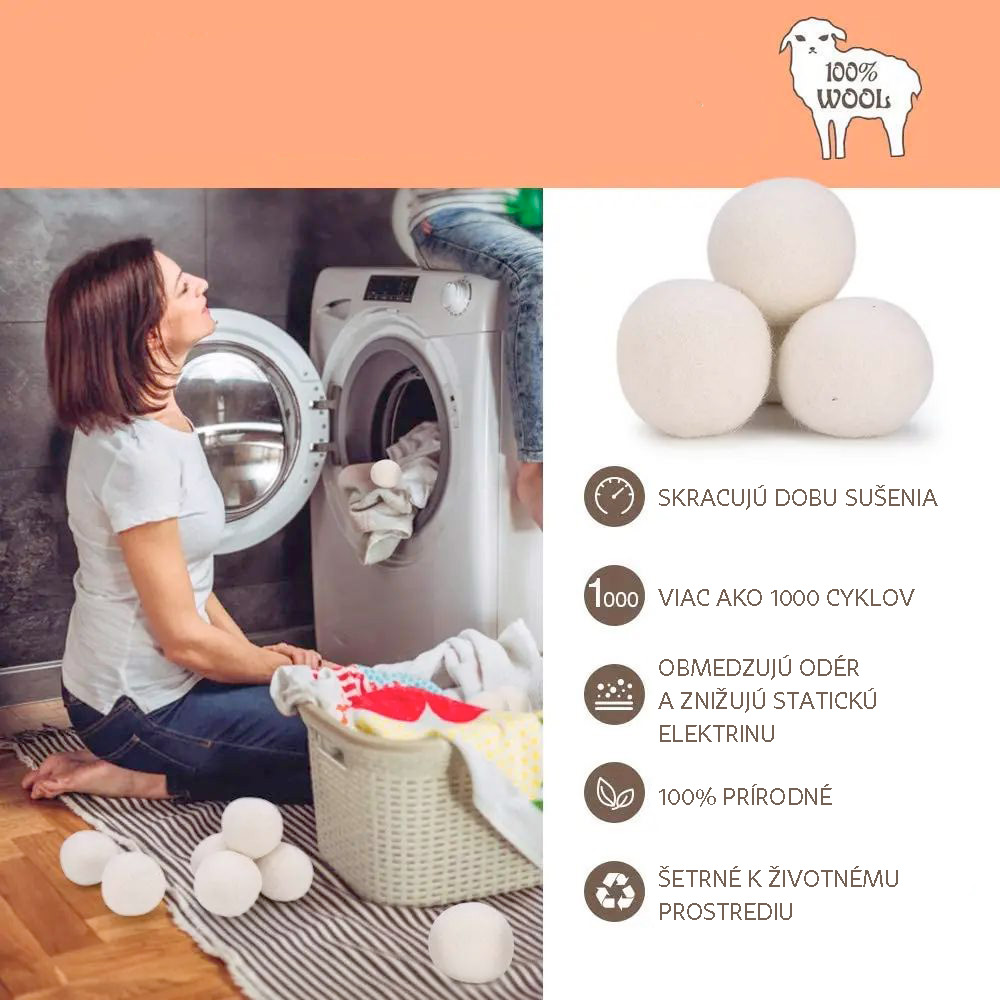 100% WOOL

SKRACUJÚ DOBU SUŠENIA

1000

VIAC AKO 1000 CYKLOV

OBMEDZUJÚ ODÉR A ZNIŽUJÚ STATICKÚ ELEKTRINU

100% PRÍRODNÉ

ŠETRNÉ K ŽIVOTNÉMU PROSTREDIU