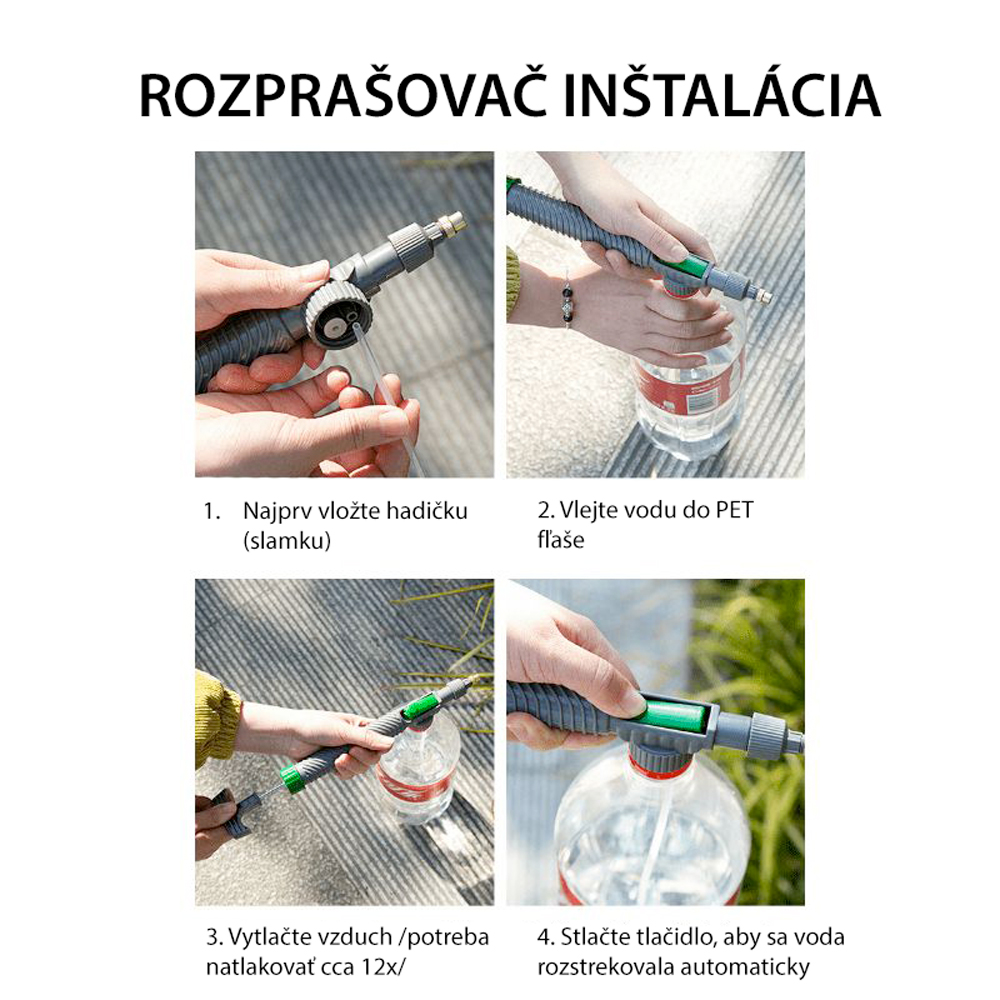 ROZPRAŠOVAČ INŠTALÁCIA

1. Najprv vložte hadičku (slamku)

2. Vlejte vodu do PET fľaše

3. Vytlačte vzduch /potreba natlakovať cca 12x/

4. Stlačte tlačidlo, aby sa voda rozstrekovala automaticky