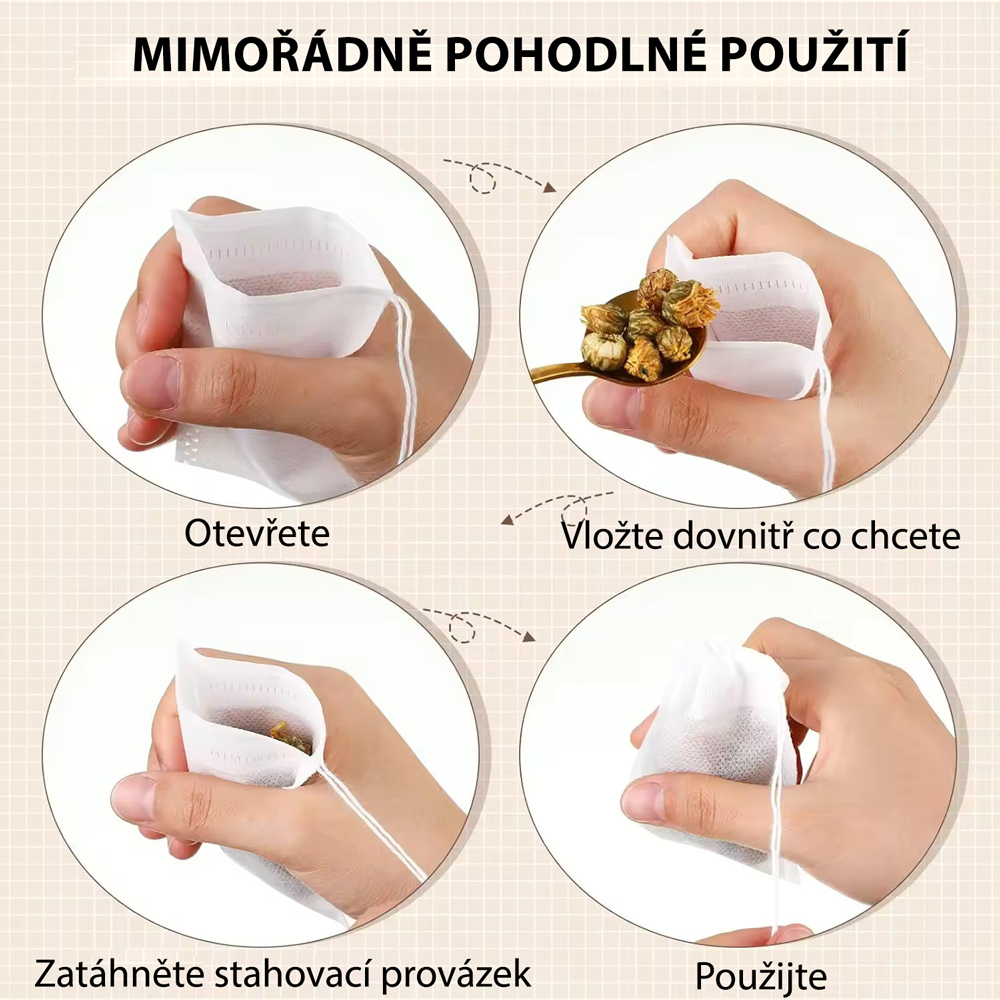 MIMOŘÁDNĚ POHODLNÉ POUŽITÍ

Otevřete

Vložte dovnitř co chcete

Zatáhněte stahovací provázek

Použijte