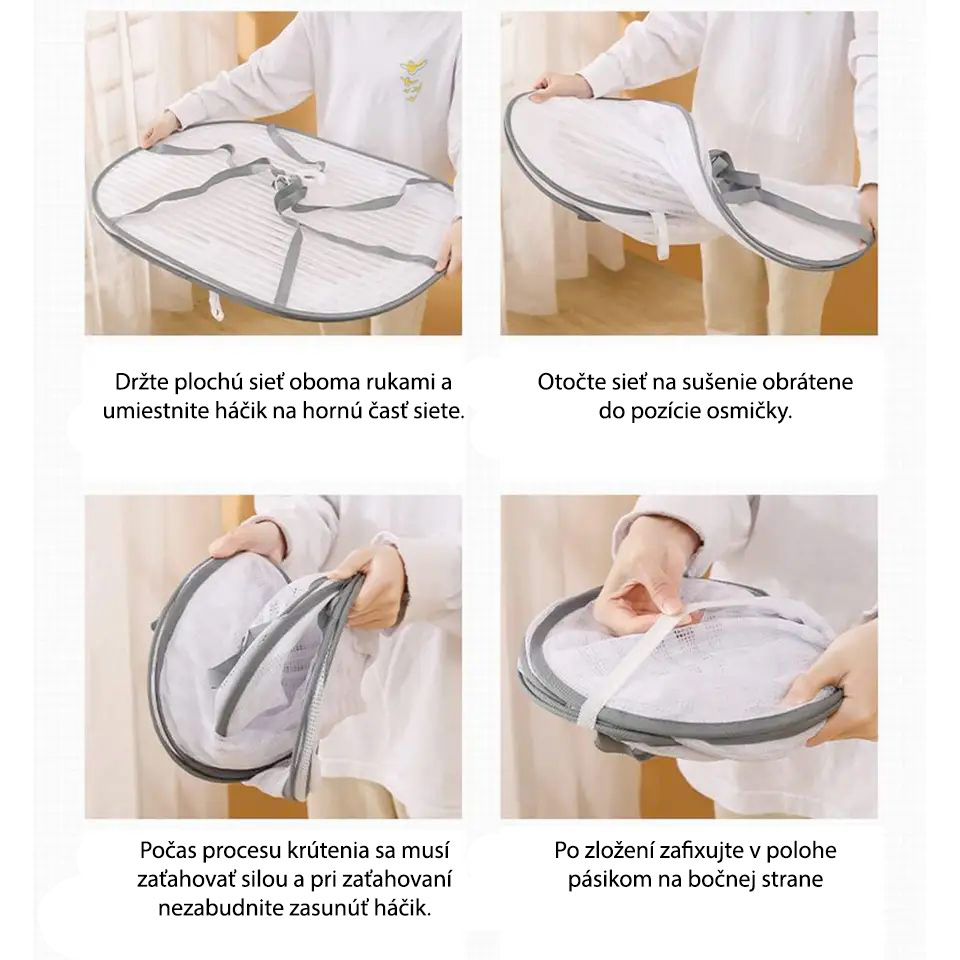 Držte plochú sieť oboma rukami a umiestnite háčik na hornú časť siete.

Otočte sieť na sušenie obrátene do pozície osmičky.

Počas procesu krútenia sa musí zaťahovať silou a pri zaťahovaní nezabudnite zasunúť háčik.

Po zložení zafixujte v polohe pásikom na bočnej strane